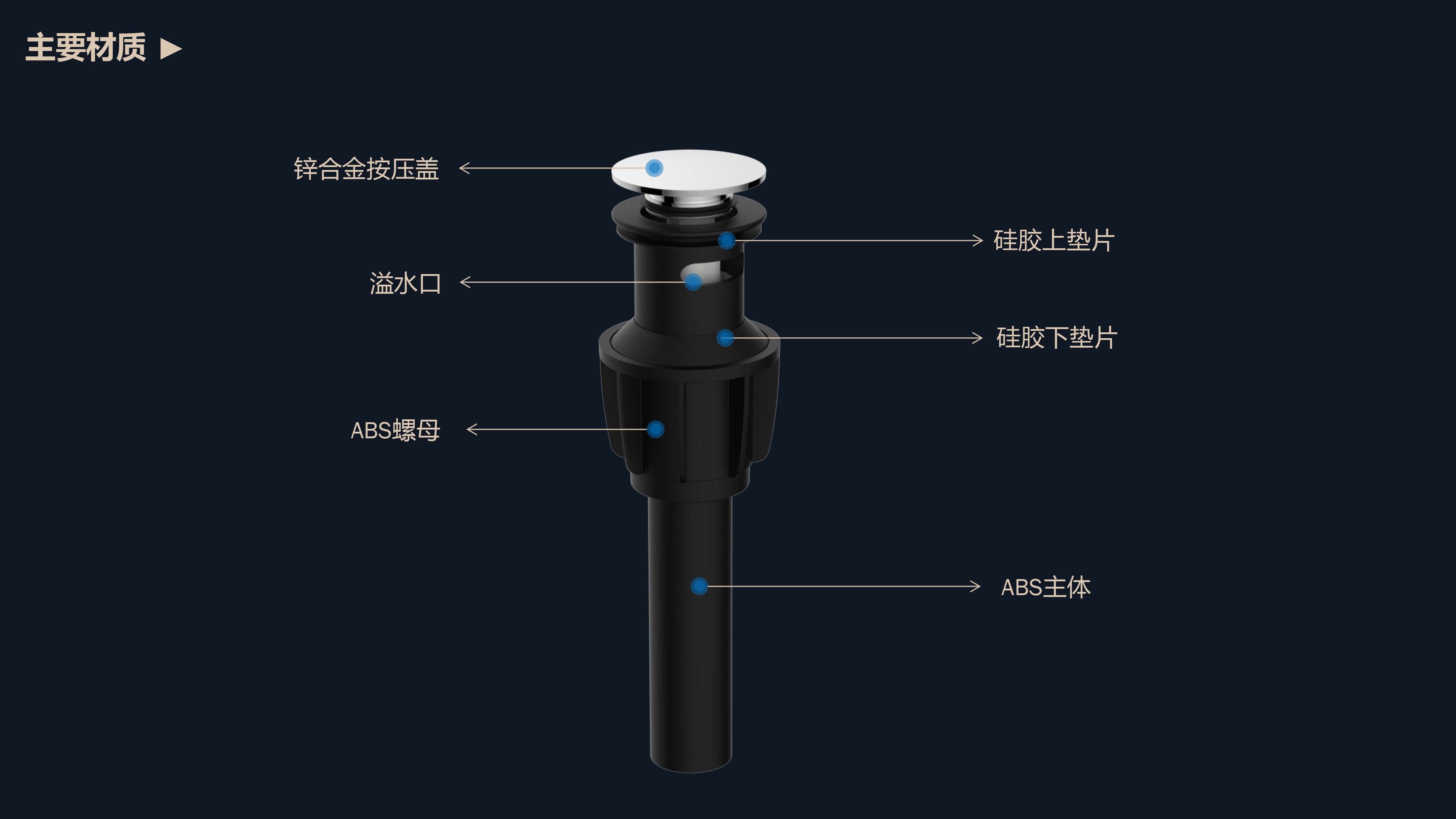 主要材质 ▶

锌合金按压盖

硅胶上垫片

溢水口

硅胶下垫片

ABS螺母

ABS主体